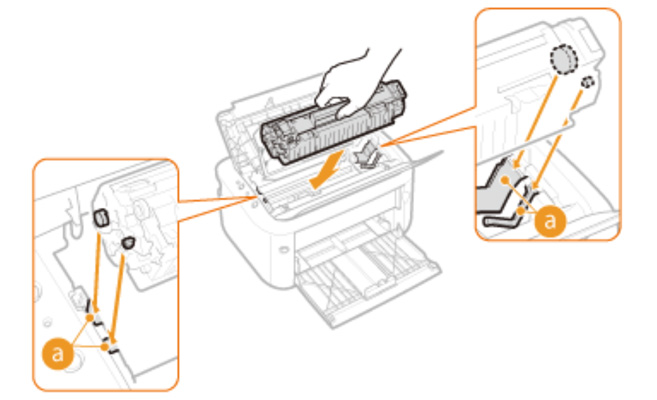 a

a