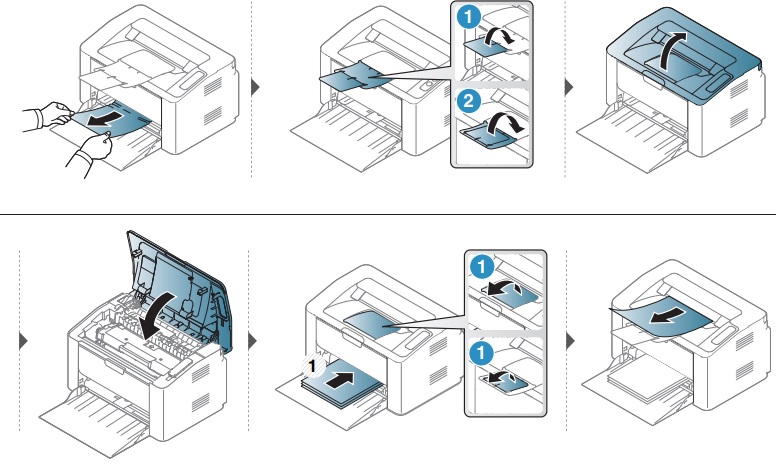 1
2
1
1
1